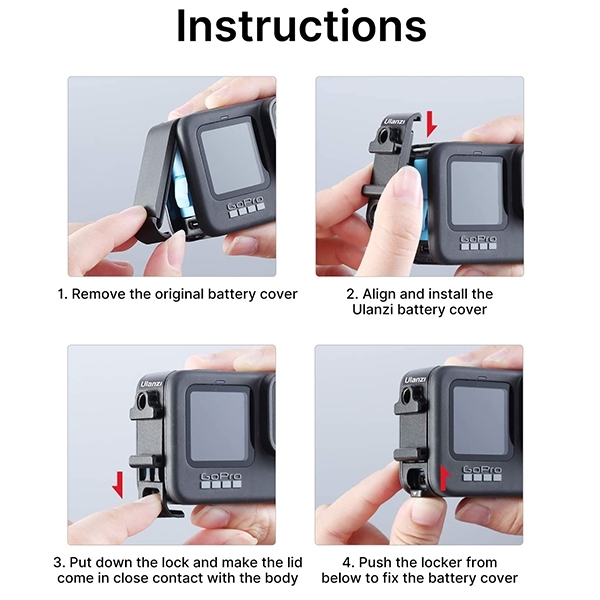 Instructions

GoPro

1. Remove the original battery cover

Ulanzi

GoPro

2. Align and install the Ulanzi battery cover

Ulanzi

GoPro

3. Put down the lock and make the lid come in close contact with the body

Ulanzi

GoPro

4. Push the locker from below to fix the battery cover