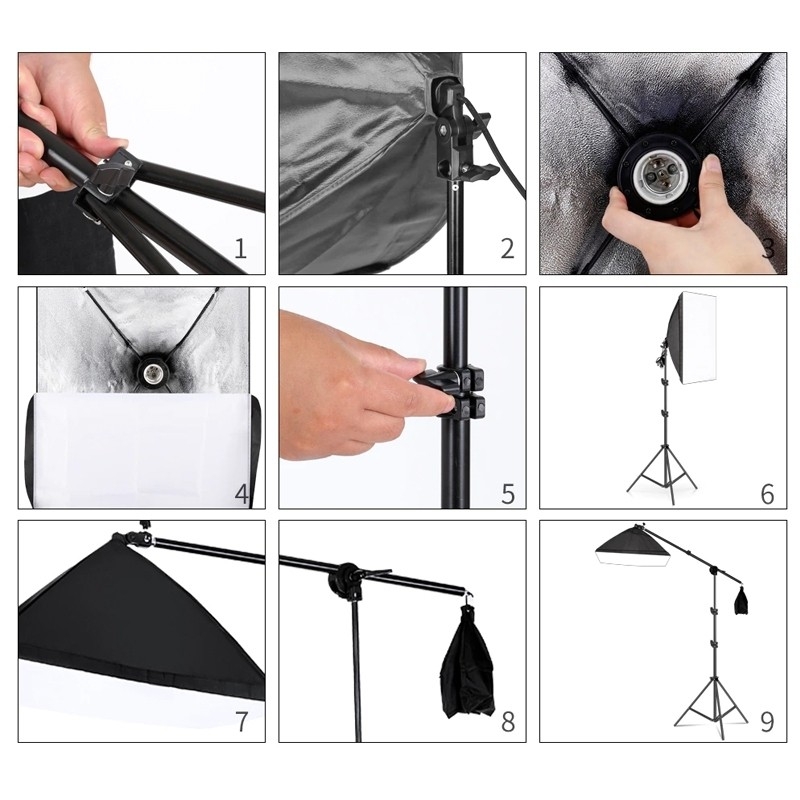 1
2
3
4
5
6
7
8
9